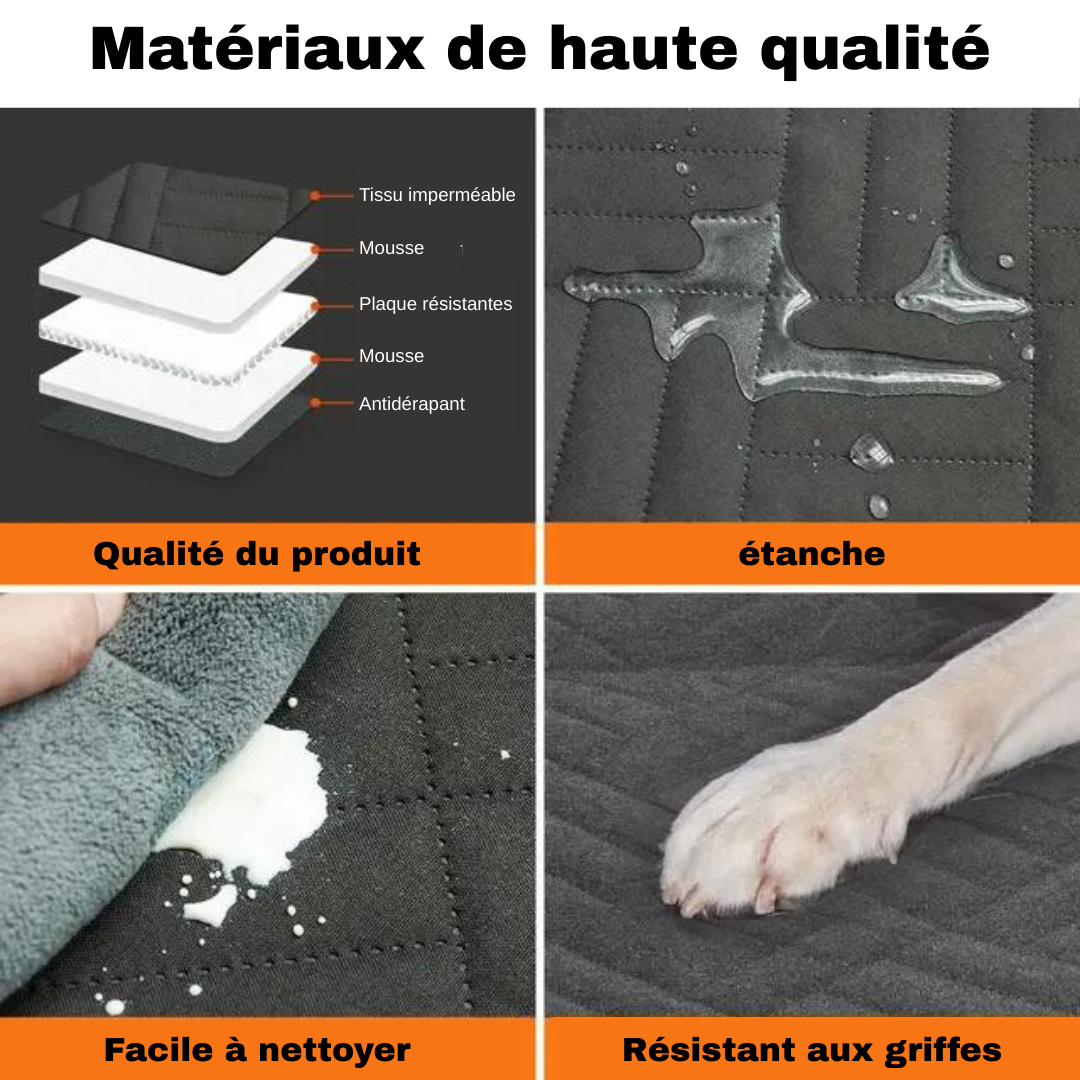 Matériaux de haute qualité

Tissu imperméable

Mousse

Plaque résistantes

Mousse

Antidérapant

Qualité du produit

étanche

Facile à nettoyer

Résistant aux griffes